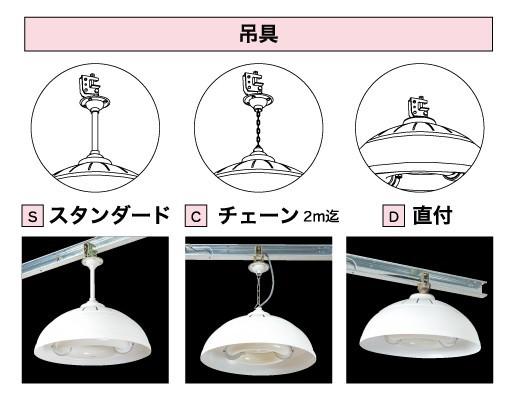 吊具

S スタンダード

C チェーン 2m迄

D 直付